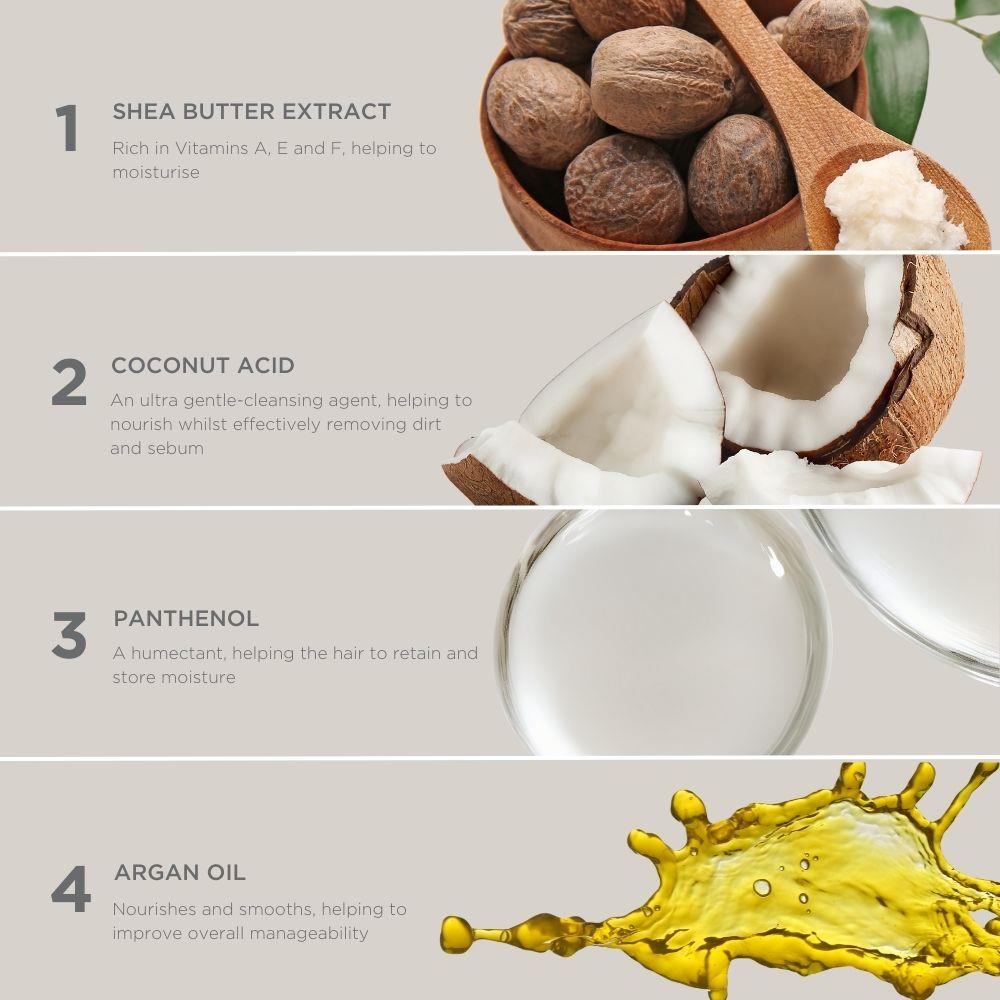 1 SHEA BUTTER EXTRACT
Rich in Vitamins A, E and F, helping to moisturise

2 COCONUT ACID
An ultra gentle-cleansing agent, helping to nourish whilst effectively removing dirt and sebum

3 PANTHENOL
A humectant, helping the hair to retain and store moisture

4 ARGAN OIL
Nourishes and smooths, helping to improve overall manageability